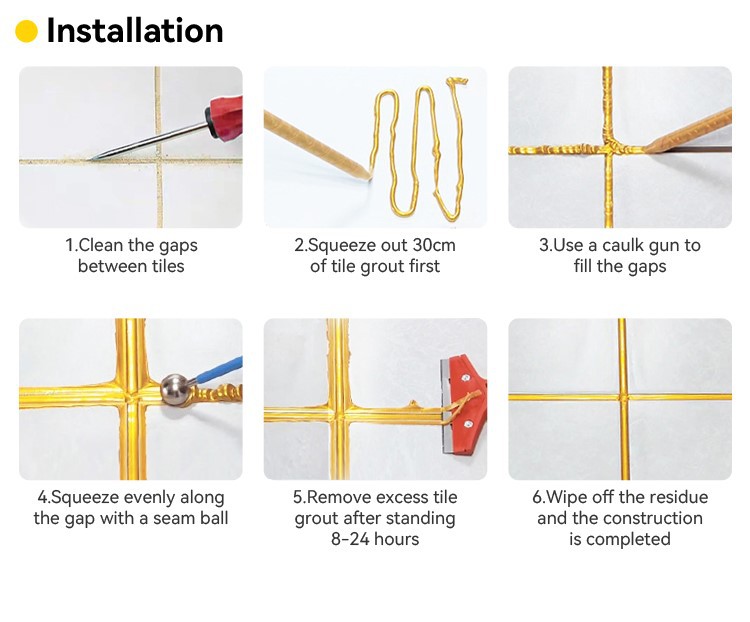 Installation

1.Clean the gaps between tiles

2.Squeeze out 30cm of tile grout first

3.Use a caulk gun to fill the gaps

4.Squeeze evenly along the gap with a seam ball

5.Remove excess tile grout after standing 8-24 hours

6.Wipe off the residue and the construction is completed